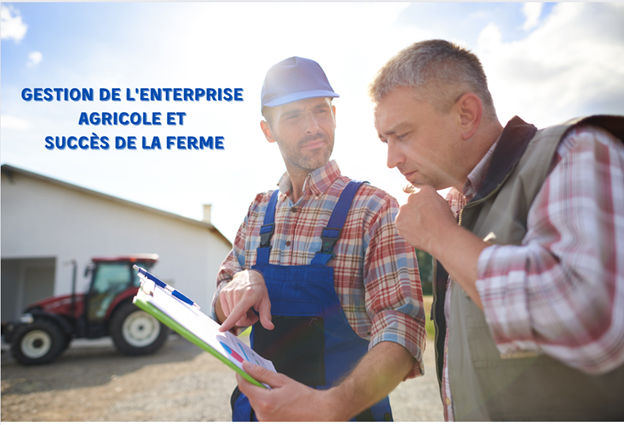 GESTION DE L'ENTERPRISE AGRICOLE ET SUCCÈS DE LA FERME